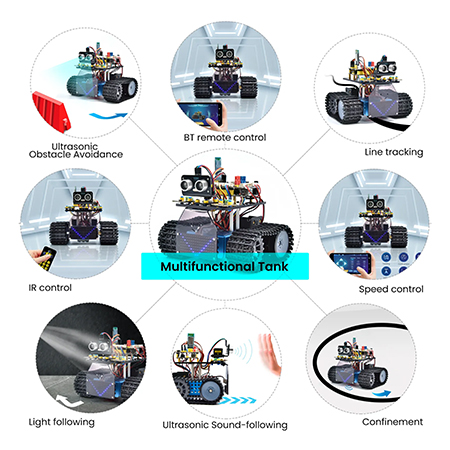 Ultrasonic Obstacle Avoidance

BT remote control

Line tracking

IR control

Multifunctional Tank

Speed control

Light following

Ultrasonic Sound-following

Confinement