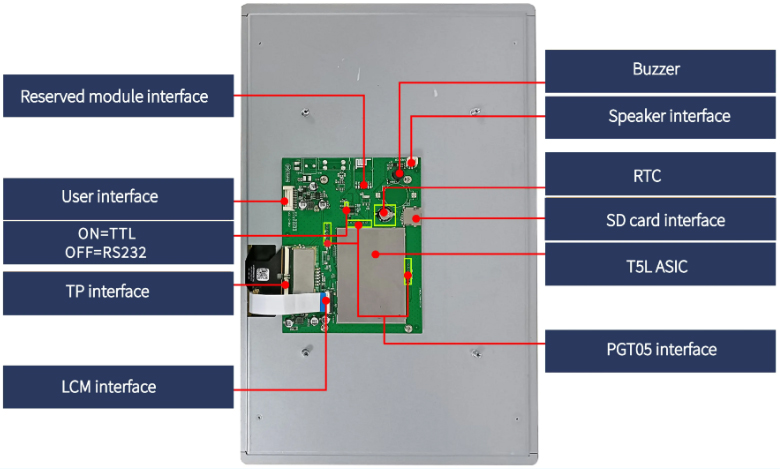 Reserved module interface

User interface

ON=TTL
OFF=RS232

TP interface

LCM interface

Buzzer

Speaker interface

RTC

SD card interface

T5L ASIC

PGT05 interface