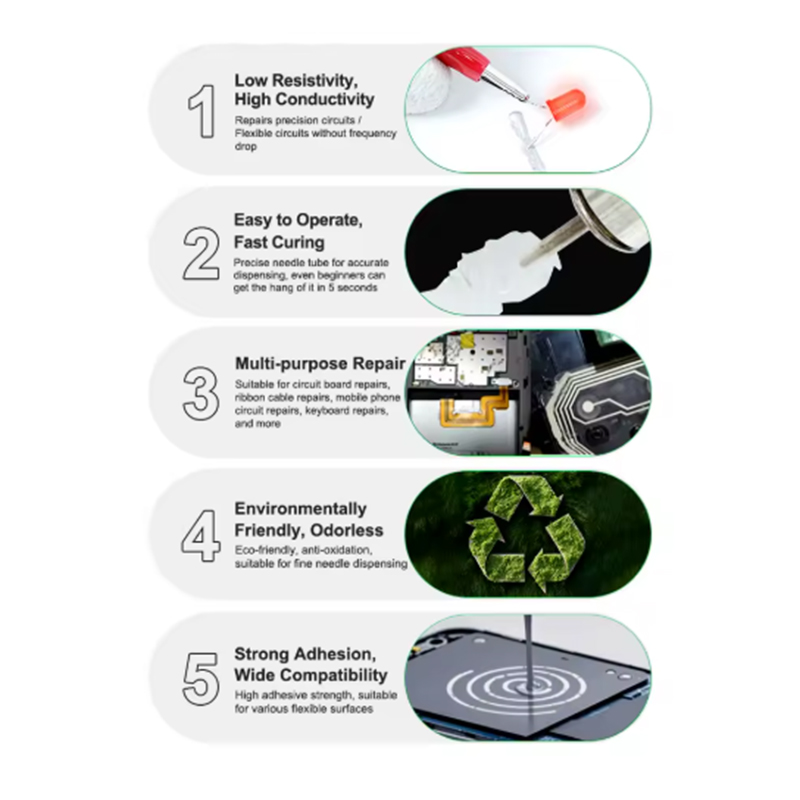 1
Low Resistivity, High Conductivity
Repairs precision circuits / Flexible circuits without frequency drop

2
Easy to Operate, Fast Curing
Precise needle tube for accurate dispensing, even beginners can get the hang of it in 5 seconds

3
Multi-purpose Repair
Suitable for circuit board repairs, ribbon cable repairs, mobile phone circuit repairs, keyboard repairs, and more

4
Environmentally Friendly, Odorless
Eco-friendly, anti-oxidation, suitable for fine needle dispensing

5
Strong Adhesion, Wide Compatibility
High adhesive strength, suitable for various flexible surfaces