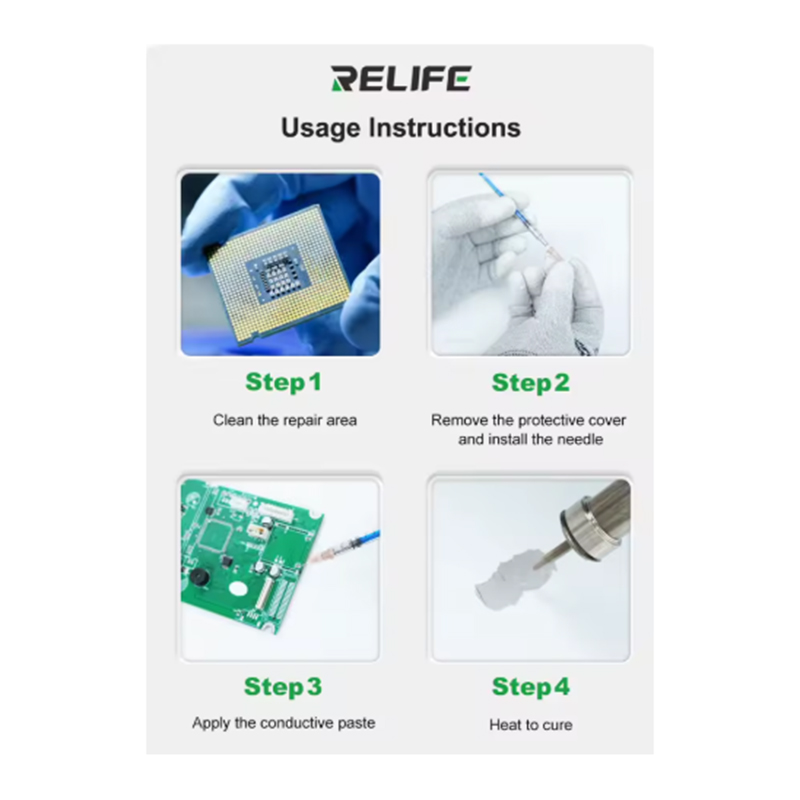 RELIFE

Usage Instructions

Step 1

Clean the repair area

Step 2

Remove the protective cover and install the needle

Step 3

Apply the conductive paste

Step 4

Heat to cure