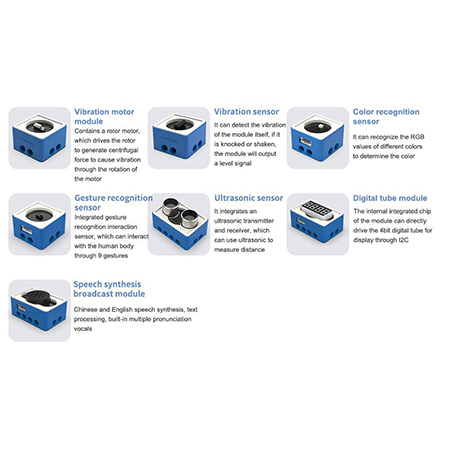 Vibration motor module
Contains a rotor motor, which drives the rotor to generate centrifugal force to cause vibration through the rotation of the motor

Vibration sensor
It can detect the vibration of the module itself, if it is knocked or shaken, the module will output a level signal

Color recognition sensor
It can recognize the RGB values of different colors to determine the color

Gesture recognition sensor
Integrated gesture recognition interaction sensor, which can interact with the human body through 9 gestures

Ultrasonic sensor
It integrates an ultrasonic transmitter and receiver, which can use ultrasonic to measure distance

Digital tube module
The internal integrated chip of the module can directly drive the 4bit digital tube for display through I2C

Speech synthesis broadcast module
Chinese and English speech synthesis, text processing, built-in multiple pronunciation vocals